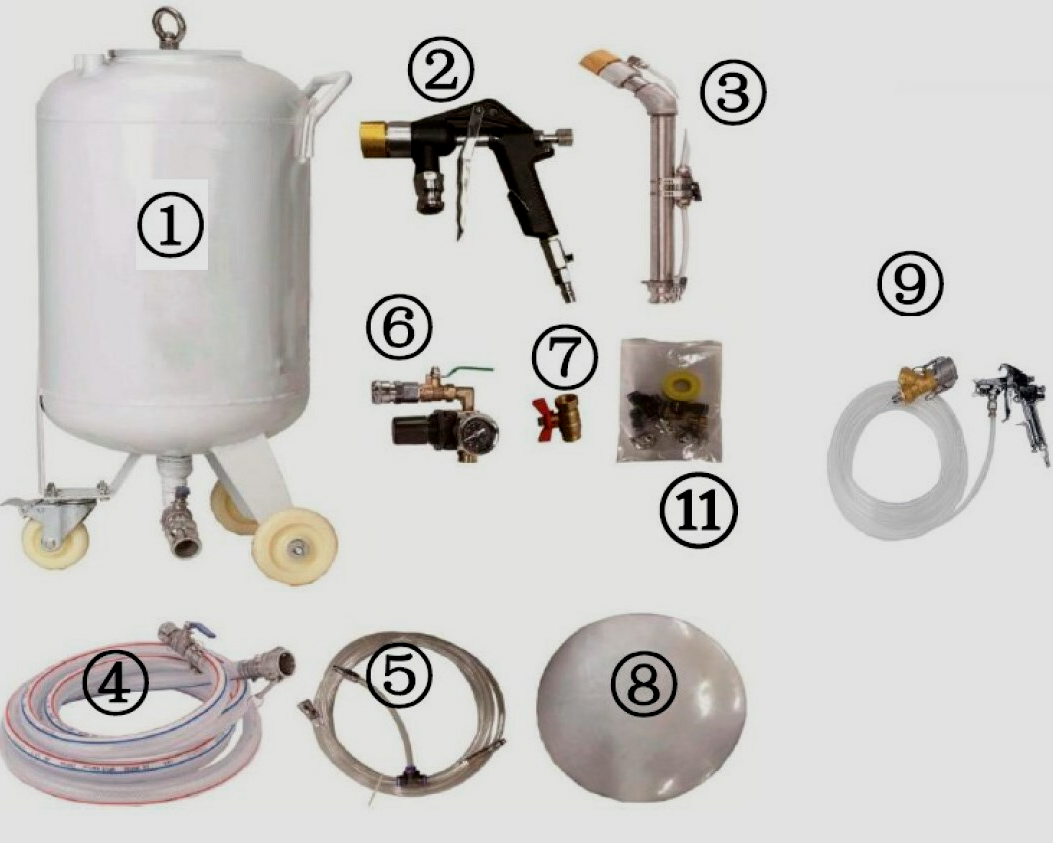 ①
②
③
⑥
⑦
⑨
⑪
④
⑤
⑧